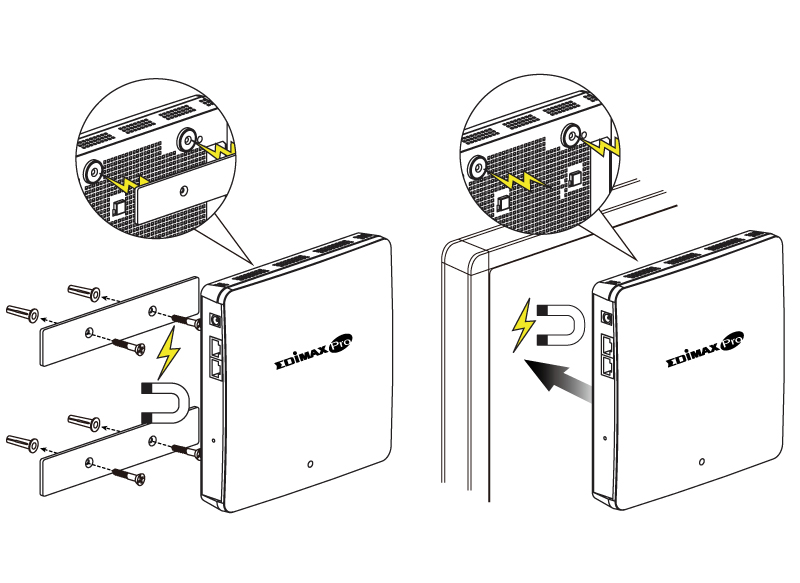 EDIMAX Pro

EDIMAX Pro