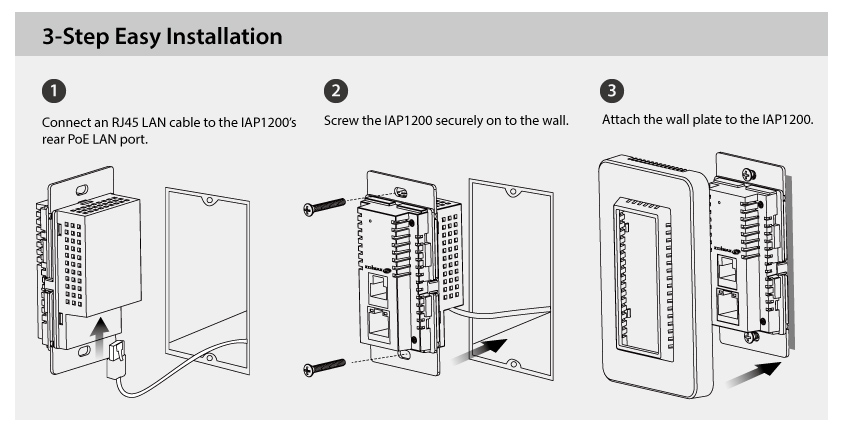 3-Step Easy Installation

1

Connect an RJ45 LAN cable to the IAP1200's rear PoE LAN port.

2

Screw the IAP1200 securely on to the wall.

3

Attach the wall plate to the IAP1200.